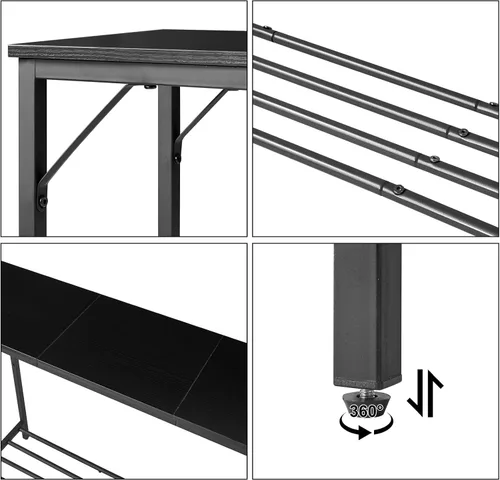 360°