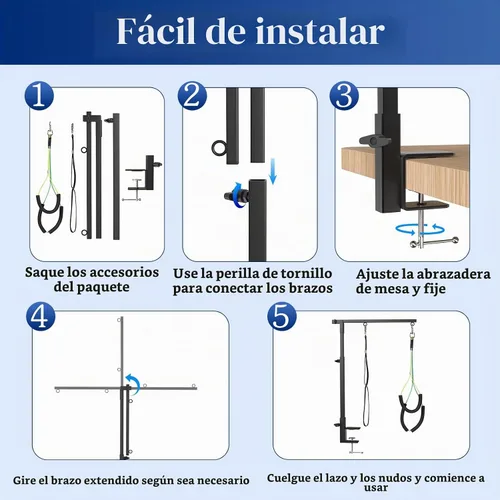 Fácil de instalar

1

Saque los accesorios del paquete

2

Use la perilla de tornillo para conectar los brazos

3

Ajuste la abrazadera de mesa y fije

4

Gire el brazo extendido según sea necesario

5

Cuelgue el lazo y los nudos y comience a usar