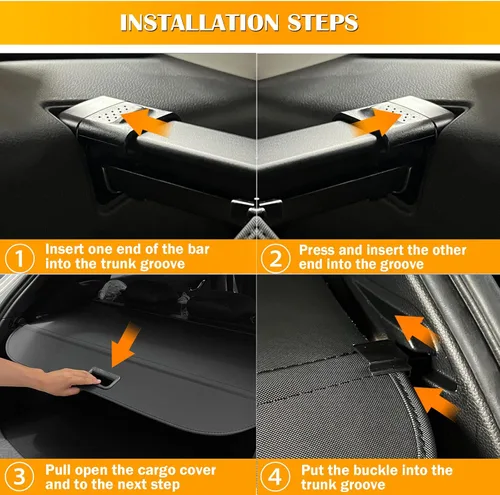 INSTALLATION STEPS

1 Insert one end of the bar into the trunk groove

2 Press and insert the other end into the groove

3 Pull open the cargo cover and to the next step

4 Put the buckle into the trunk groove