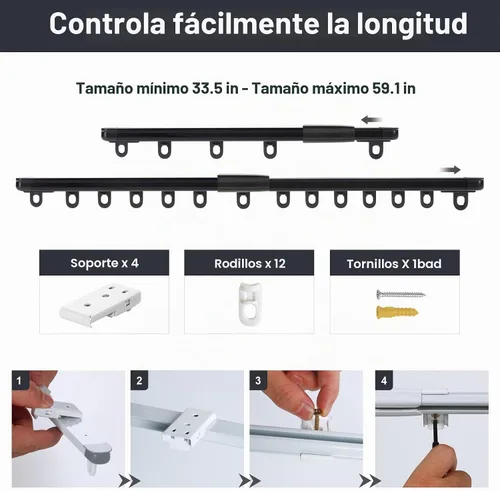 Controla fácilmente la longitud

Tamaño mínimo 33.5 in - Tamaño máximo 59.1 in

Soporte x 4

Rodillos x 12

Tornillos X 1bad

1

2

3

4