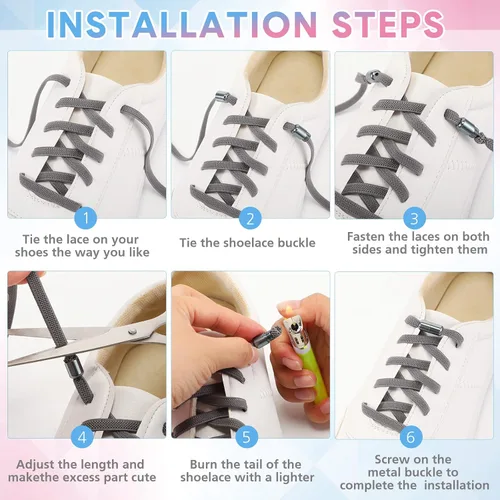 INSTALLATION STEPS

1

Tie the lace on your shoes the way you like

2

Tie the shoelace buckle

3

Fasten the laces on both sides and tighten them

4

Adjust the length and makethe excess part cute

5

Burn the tail of the shoelace with a lighter

6

Screw on the metal buckle to complete the installation