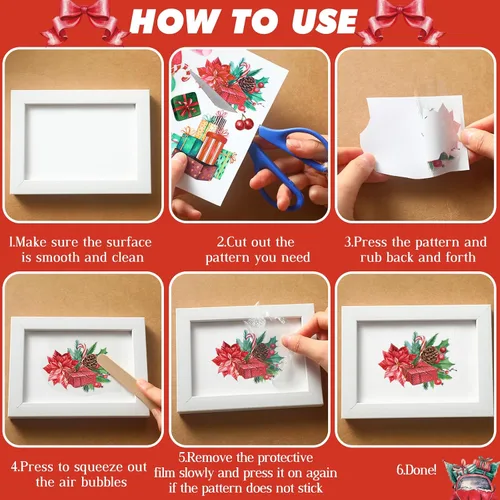 HOW TO USE

1.Make sure the surface is smooth and clean

2.Cut out the pattern you need

3.Press the pattern and rub back and forth

4.Press to squeeze out the air bubbles

5.Remove the protective film slowly and press it on again if the pattern does not stick

6.Done!