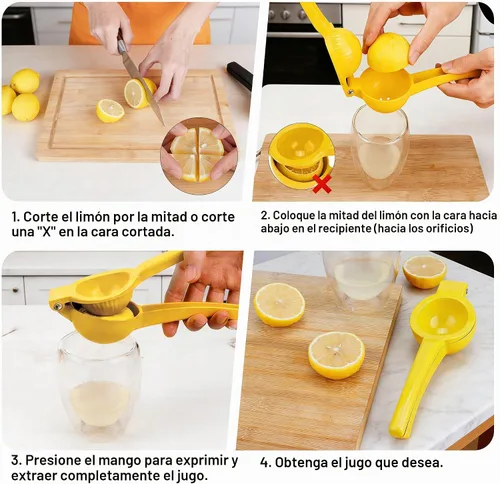 1. Corte el limón por la mitad o corte una "X" en la cara cortada.

2. Coloque la mitad del limón con la cara hacia abajo en el recipiente (hacia los orificios)

3. Presione el mango para exprimir y extraer completamente el jugo.

4. Obtenga el jugo que desea.