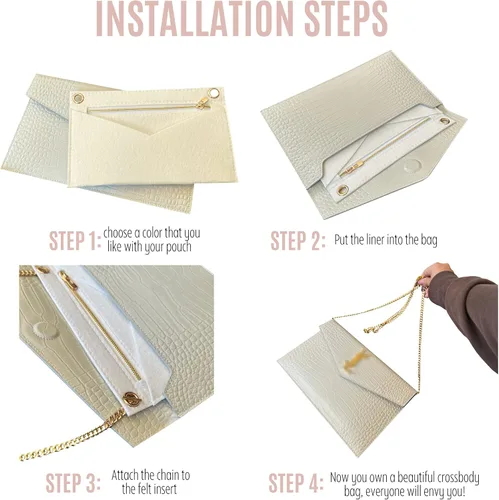 INSTALLATION STEPS

STEP 1: choose a color that you like with your pouch

STEP 2: Put the liner into the bag

STEP 3: Attach the chain to the felt insert

STEP 4: Now you own a beautiful crossbody bag, everyone will envy you!