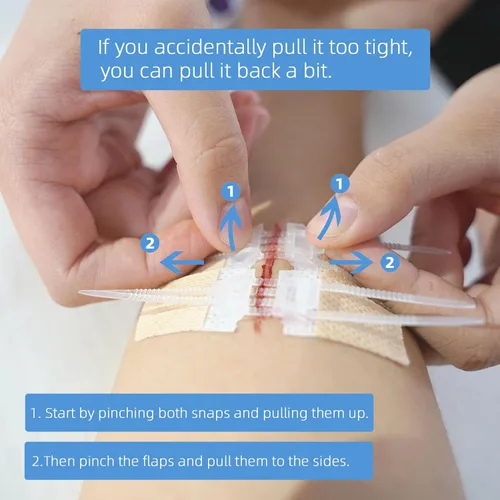 If you accidentally pull it too tight, you can pull it back a bit.

1

1

2

2

1. Start by pinching both snaps and pulling them up.

2.Then pinch the flaps and pull them to the sides.