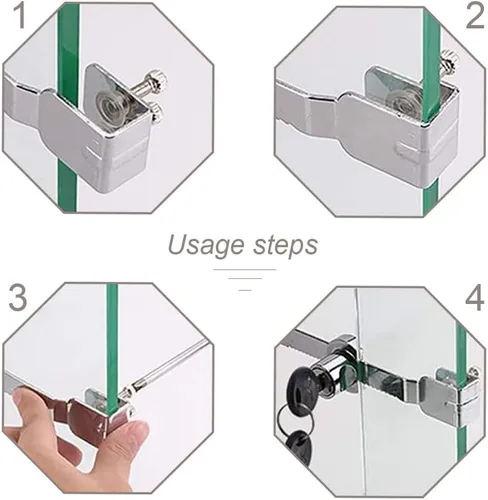 1

2

Usage steps

3

4