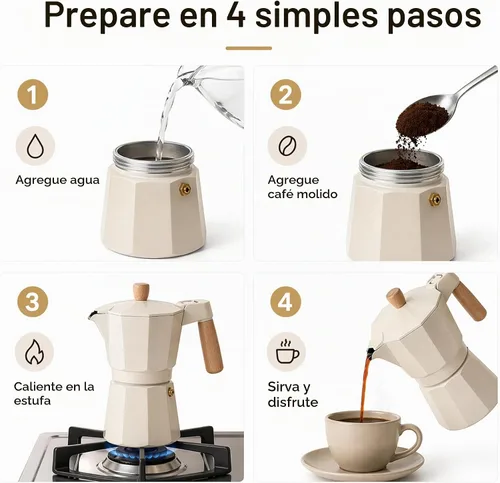 Prepare en 4 simples pasos

1

Agregue agua

2

Agregue café molido

3

Caliente en la estufa

4

Sirva y disfrute