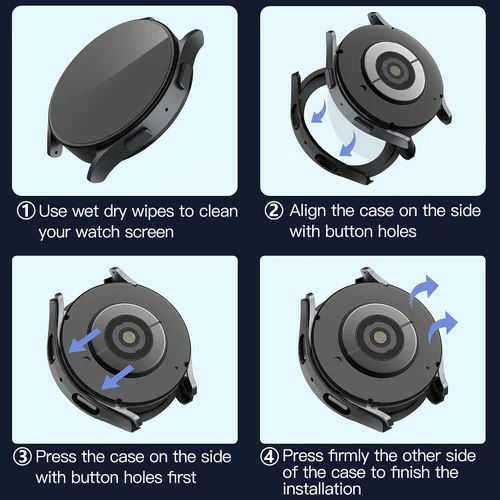 ① Use wet dry wipes to clean your watch screen

② Align the case on the side with button holes

③ Press the case on the side with button holes first

④ Press firmly the other side of the case to finish the installation