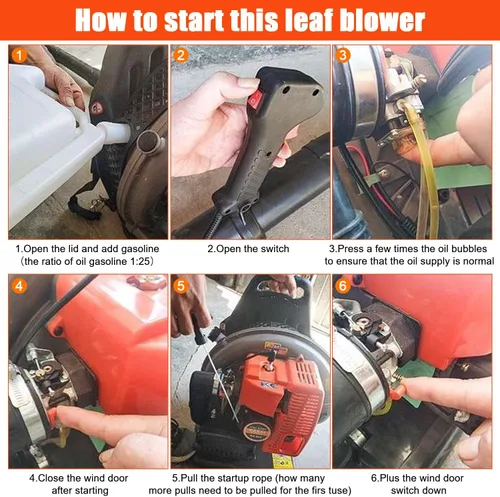 How to start this leaf blower

1

2

3

1.Open the lid and add gasoline (the ratio of oil gasoline 1:25)

2.Open the switch

3.Press a few times the oil bubbles to ensure that the oil supply is normal

4

5

6

4.Close the wind door after starting

5.Pull the startup rope (how many more pulls need to be pulled for the firs tuse)

6.Plus the wind door switch down