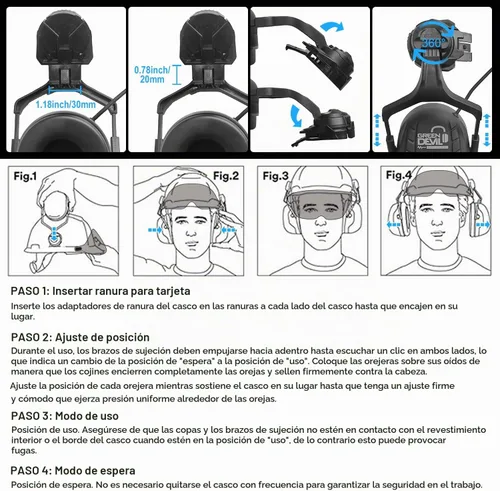 1.18inch/30mm

0.78inch/ 20mm

360°

GREEN DEVIL

Fig.1

Fig.2

Fig.3

Fig.4

PASO 1: Insertar ranura para tarjeta

Inserte los adaptadores de ranura del casco en las ranuras a cada lado del casco hasta que encajen en su lugar.

PASO 2: Ajuste de posición

Durante el uso, los brazos de sujeción deben empujarse hacia adentro hasta escuchar un clic en ambos lados, lo que indica un cambio de la posición de "espera" a la posición de "uso". Coloque las orejeras sobre sus oídos de manera que los cojines encierren completamente las orejas y sellen firmemente contra la cabeza.

Ajuste la posición de cada orejera mientras sostiene el casco en su lugar hasta que tenga un ajuste firme y cómodo que ejerza presión uniforme alrededor de las orejas.

PASO 3: Modo de uso

Posición de uso. Asegúrese de que las copas y los brazos de sujeción no estén en contacto con el revestimiento interior o el borde del casco cuando estén en la posición de "uso", de lo contrario esto puede provocar fugas.

PASO 4: Modo de espera

Posición de espera. No es necesario quitarse el casco con frecuencia para garantizar la seguridad en el trabajo.