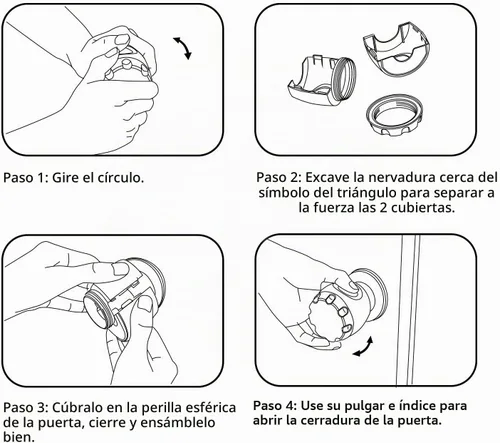 Paso 1: Gire el círculo.

Paso 2: Excave la nervadura cerca del símbolo del triángulo para separar a la fuerza las 2 cubiertas.

Paso 3: Cúbralo en la perilla esférica de la puerta, cierre y ensámblelo bien.

Paso 4: Use su pulgar e índice para abrir la cerradura de la puerta.