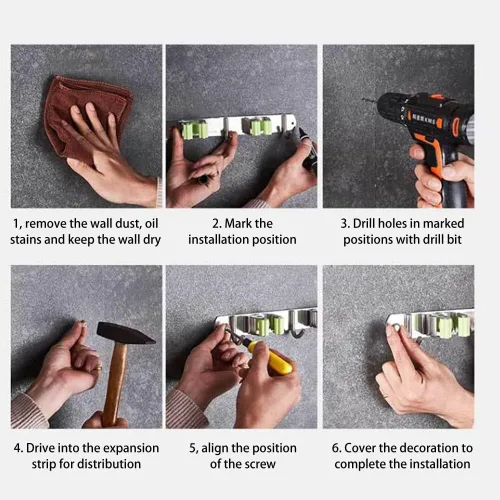 1, remove the wall dust, oil stains and keep the wall dry

2. Mark the installation position

3. Drill holes in marked positions with drill bit

4. Drive into the expansion strip for distribution

5, align the position of the screw

6. Cover the decoration to complete the installation