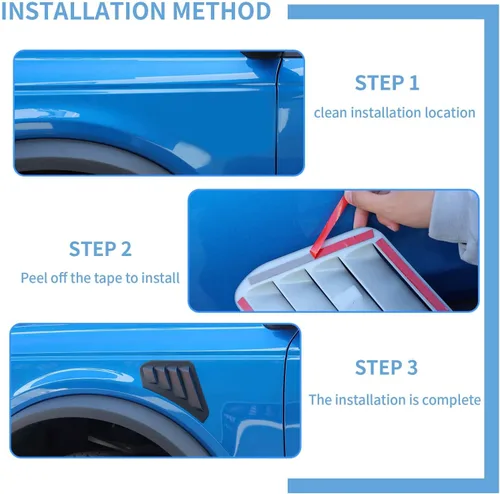 INSTALLATION METHOD

STEP 1
clean installation location

STEP 2
Peel off the tape to install

STEP 3
The installation is complete