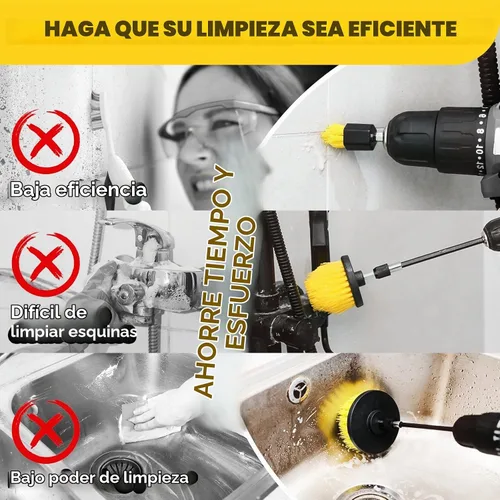 HAGA QUE SU LIMPIEZA SEA EFICIENTE

Baja eficiencia

Difícil de limpiar esquinas

Bajo poder de limpieza

AHORRE TIEMPO Y ESFUERZO