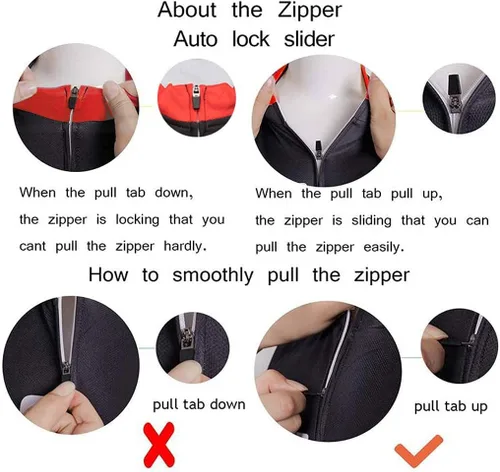 About the Zipper
Auto lock slider

When the pull tab down, the zipper is locking that you cant pull the zipper hardly.

When the pull tab pull up, the zipper is sliding that you can pull the zipper easily.

How to smoothly pull the zipper

pull tab down

pull tab up