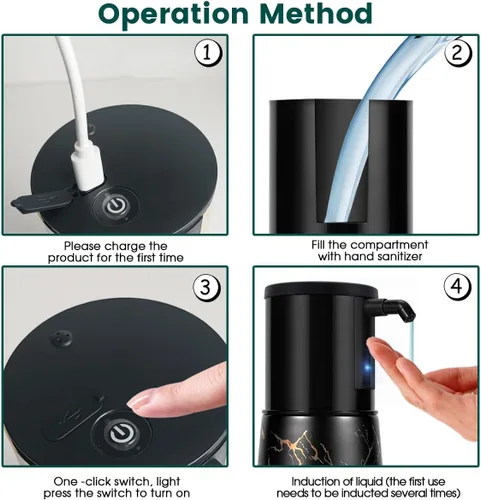 Operation Method

1

Please charge the product for the first time

2

Fill the compartment with hand sanitizer

3

One -click switch, light press the switch to turn on

4

Induction of liquid (the first use needs to be inducted several times)