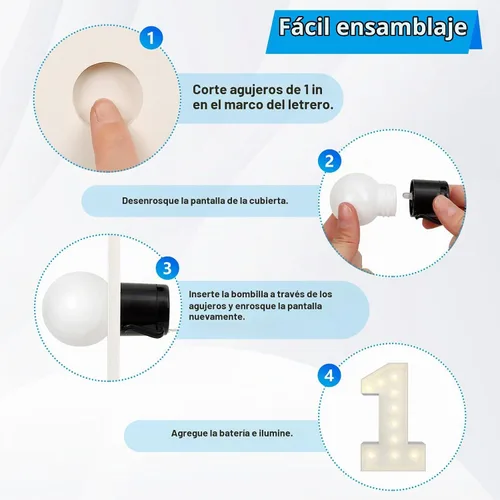 Fácil ensamblaje

1

Corte agujeros de 1 in en el marco del letrero.

2

Desenrosque la pantalla de la cubierta.

3

Inserte la bombilla a través de los agujeros y enrosque la pantalla nuevamente.

4

Agregue la batería e ilumine.