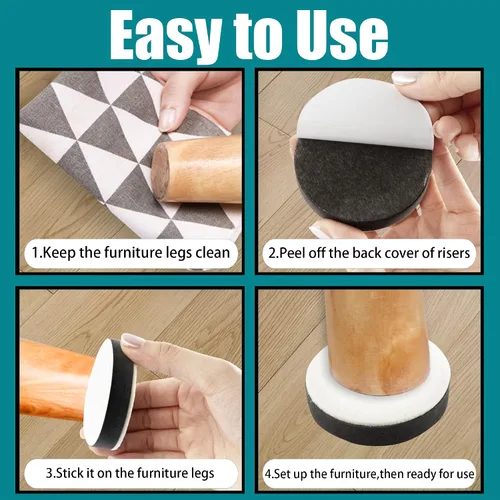 Easy to Use

1.Keep the furniture legs clean

2.Peel off the back cover of risers

3.Stick it on the furniture legs

4.Set up the furniture,then ready for use