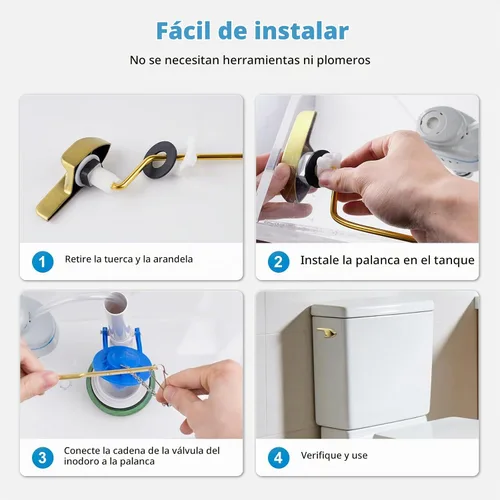 Fácil de instalar

No se necesitan herramientas ni plomeros

1 Retire la tuerca y la arandela

2 Instale la palanca en el tanque

3 Conecte la cadena de la válvula del inodoro a la palanca

4 Verifique y use