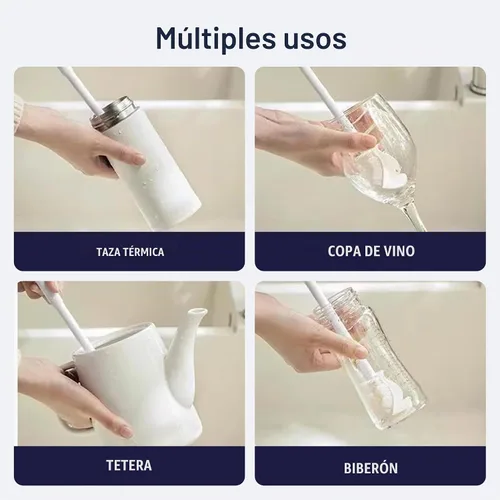 Múltiples usos

TAZA TÉRMICA

COPA DE VINO

TETERA

BIBERÓN