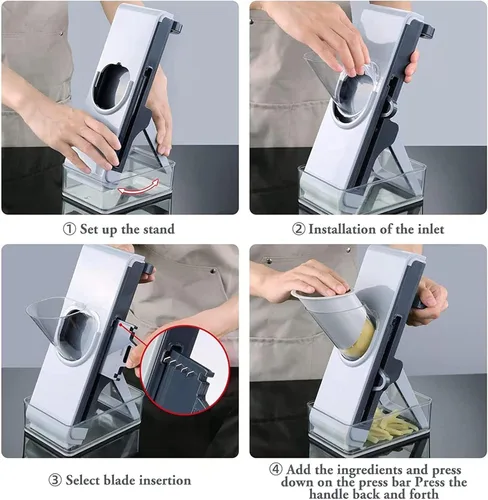 ① Set up the stand

② Installation of the inlet

③ Select blade insertion

④ Add the ingredients and press down on the press bar Press the handle back and forth