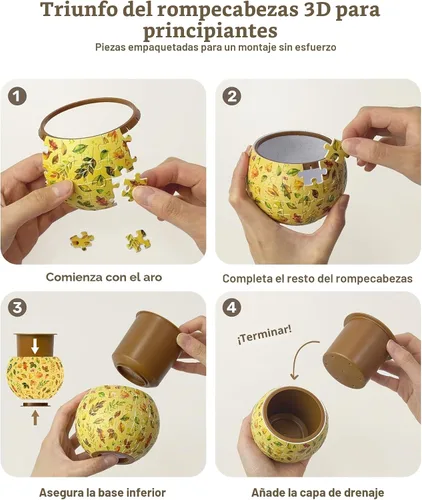 Triunfo del rompecabezas 3D para principiantes

Piezas empaquetadas para un montaje sin esfuerzo

1

Comienza con el aro

2

Completa el resto del rompecabezas

3

Asegura la base inferior

4

¡Terminar!

Añade la capa de drenaje