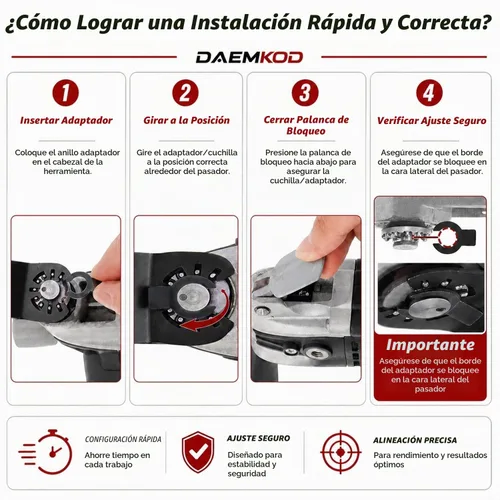 ¿Cómo Lograr una Instalación Rápida y Correcta?

DAEMKOD

1
Insertar Adaptador
Coloque el anillo adaptador en el cabezal de la herramienta.

2
Girar a la Posición
Gire el adaptador/cuchilla a la posición correcta alrededor del pasador.

3
Cerrar Palanca de Bloqueo
Presione la palanca de bloqueo hacia abajo para asegurar la cuchilla/adaptador.

4
Verificar Ajuste Seguro
Asegúrese de que el borde del adaptador se bloquee en la cara lateral del pasador.

Importante
Asegúrese de que el borde del adaptador se bloquee en la cara lateral del pasador

CONFIGURACIÓN RÁPIDA
Ahorre tiempo en cada trabajo

AJUSTE SEGURO
Diseñado para estabilidad y seguridad

ALINEACIÓN PRECISA
Para rendimiento y resultados óptimos