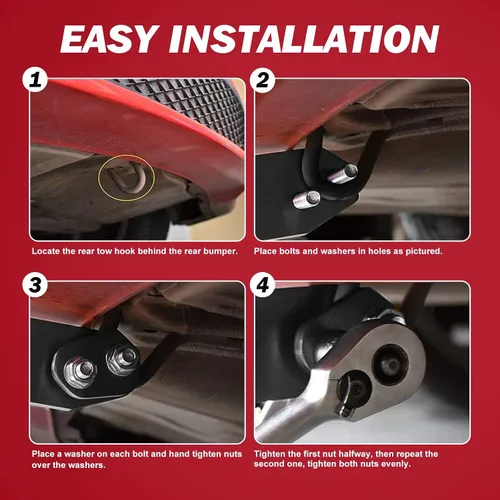 EASY INSTALLATION

1

Locate the rear tow hook behind the rear bumper.

2

Place bolts and washers in holes as pictured.

3

Place a washer on each bolt and hand tighten nuts over the washers.

4

Tighten the first nut halfway, then repeat the second one, tighten both nuts evenly.