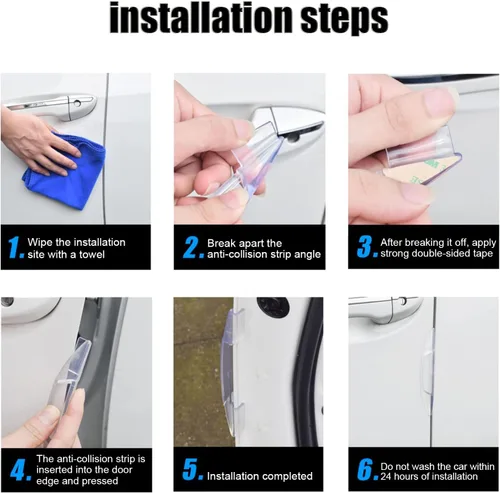 installation steps

1. Wipe the installation site with a towel

2. Break apart the anti-collision strip angle

3. After breaking it off, apply strong double-sided tape

4. The anti-collision strip is inserted into the door edge and pressed

5. Installation completed

6. Do not wash the car within 24 hours of installation