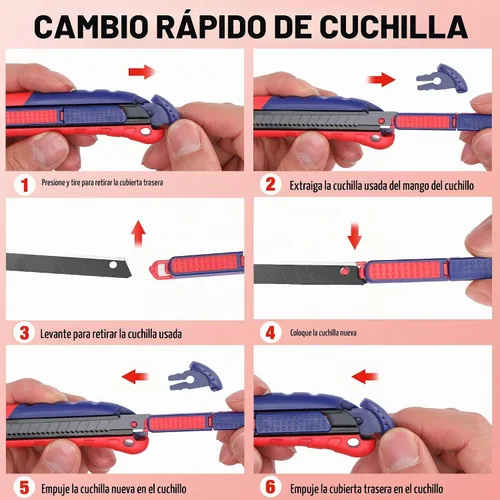 CAMBIO RÁPIDO DE CUCHILLA

1 Presione y tire para retirar la cubierta trasera

2 Extraiga la cuchilla usada del mango del cuchillo

3 Levante para retirar la cuchilla usada

4 Coloque la cuchilla nueva

5 Empuje la cuchilla nueva en el cuchillo

6 Empuje la cubierta trasera en el cuchillo