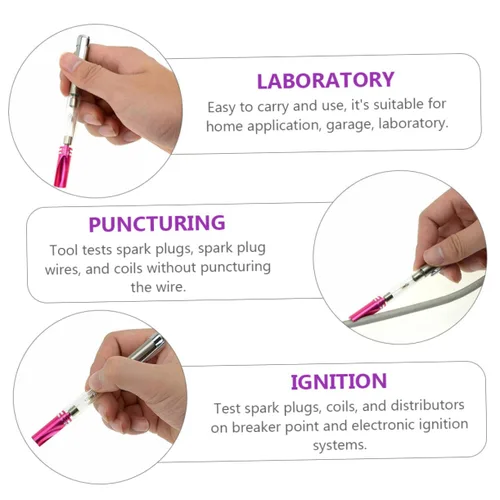 LABORATORY
Easy to carry and use, it's suitable for home application, garage, laboratory.

PUNCTURING
Tool tests spark plugs, spark plug wires, and coils without puncturing the wire.

IGNITION
Test spark plugs, coils, and distributors on breaker point and electronic ignition systems.