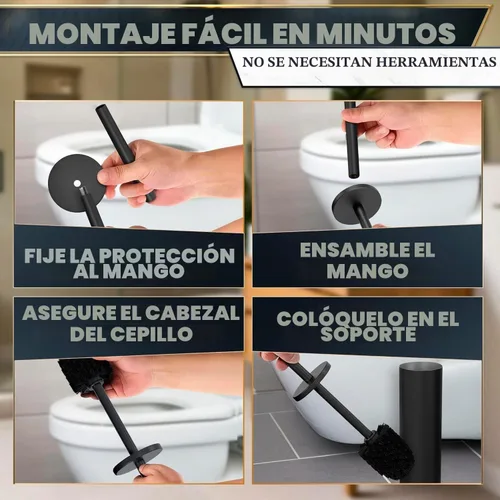 MONTAJE FÁCIL EN MINUTOS

NO SE NECESITAN HERRAMIENTAS

FIJE LA PROTECCIÓN AL MANGO

ENSAMBLE EL MANGO

ASEGURE EL CABEZAL DEL CEPILLO

COLÓQUELO EN EL SOPORTE