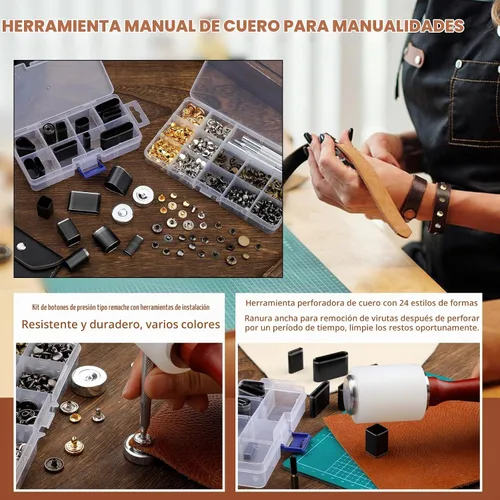 HERRAMIENTA MANUAL DE CUERO PARA MANUALIDADES

Kit de botones de presión tipo remache con herramientas de instalación

Resistente y duradero, varios colores

Herramienta perforadora de cuero con 24 estilos de formas

Ranura ancha para remoción de virutas después de perforar por un período de tiempo, limpie los restos oportunamente.