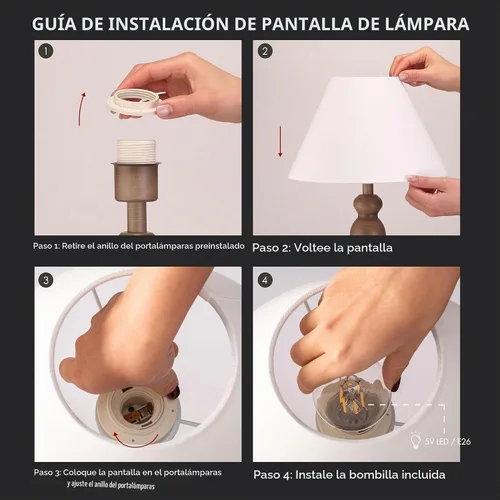 GUÍA DE INSTALACIÓN DE PANTALLA DE LÁMPARA

1

Paso 1: Retire el anillo del portalámparas preinstalado

2

Paso 2: Voltee la pantalla

3

Paso 3: Coloque la pantalla en el portalámparas y ajuste el anillo del portalámparas

4

5V LED / E26

Paso 4: Instale la bombilla incluida