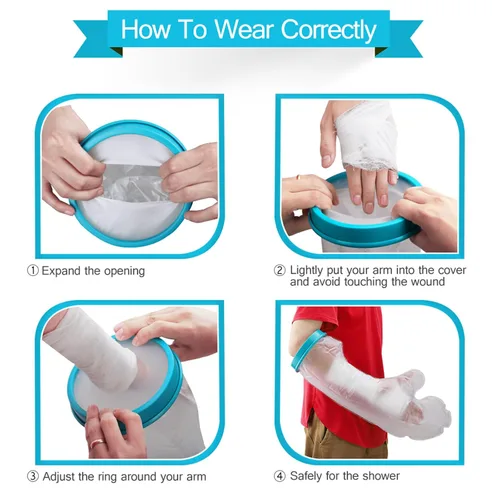 How To Wear Correctly

① Expand the opening

② Lightly put your arm into the cover and avoid touching the wound

③ Adjust the ring around your arm

④ Safely for the shower