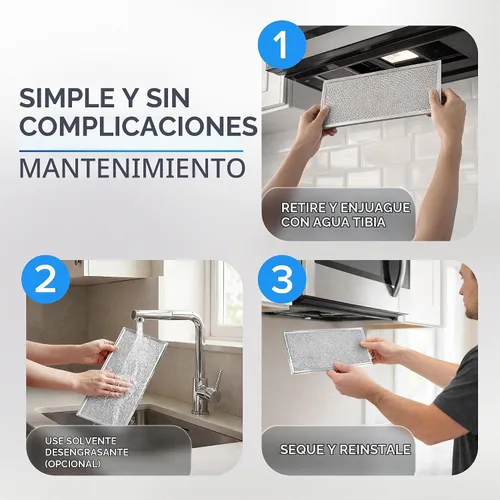 SIMPLE Y SIN COMPLICACIONES

MANTENIMIENTO

1

RETIRE Y ENJUAGUE CON AGUA TIBIA

2

USE SOLVENTE DESENGRASANTE (OPCIONAL)

3

SEQUE Y REINSTALE