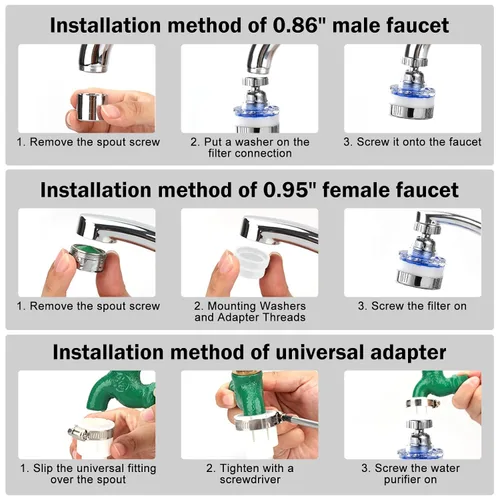 Installation method of 0.86" male faucet

1. Remove the spout screw

2. Put a washer on the filter connection

3. Screw it onto the faucet

Installation method of 0.95" female faucet

1. Remove the spout screw

2. Mounting Washers and Adapter Threads

3. Screw the filter on

Installation method of universal adapter

1. Slip the universal fitting over the spout

2. Tighten with a screwdriver

3. Screw the water purifier on