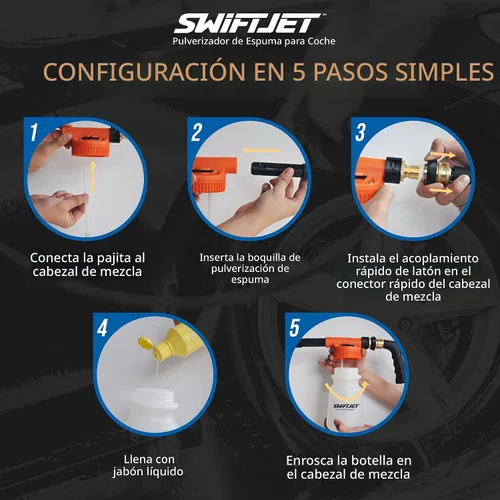 SWIFTJET™
Pulverizador de Espuma para Coche

CONFIGURACIÓN EN 5 PASOS SIMPLES

1
Conecta la pajita al cabezal de mezcla

2
Inserta la boquilla de pulverización de espuma

3
Instala el acoplamiento rápido de latón en el conector rápido del cabezal de mezcla

4
Llena con jabón líquido

5
SWIFTJET
Enrosca la botella en el cabezal de mezcla