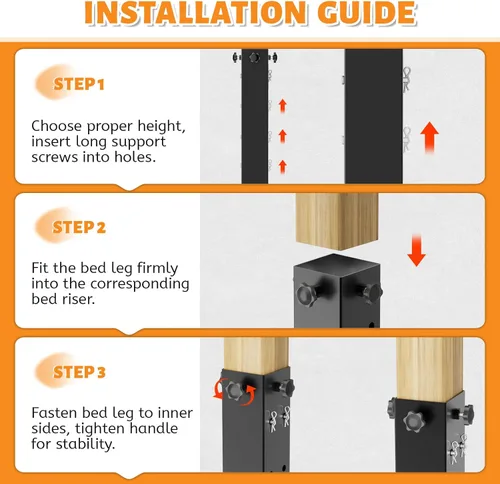 INSTALLATION GUIDE

STEP 1

Choose proper height, insert long support screws into holes.

STEP 2

Fit the bed leg firmly into the corresponding bed riser.

STEP 3

Fasten bed leg to inner sides, tighten handle for stability.