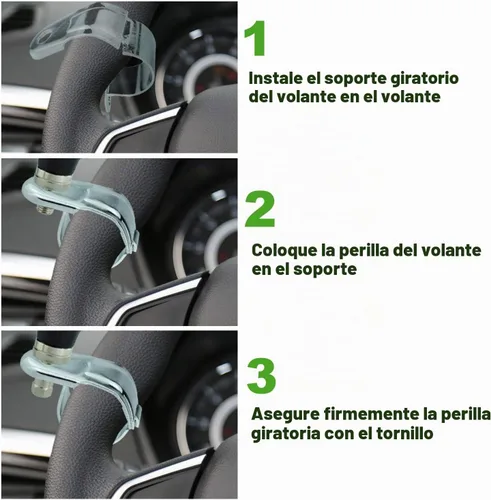 1

Instale el soporte giratorio del volante en el volante

2

Coloque la perilla del volante en el soporte

3

Asegure firmemente la perilla giratoria con el tornillo