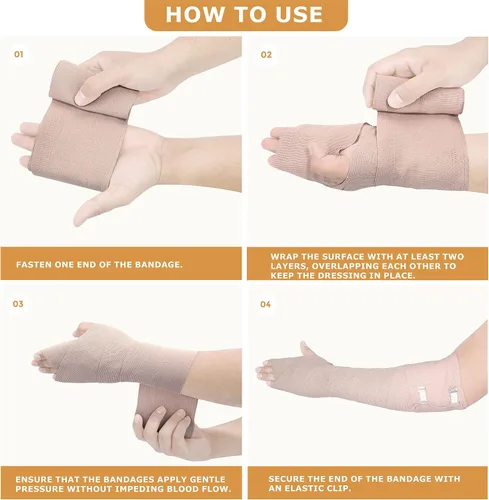 HOW TO USE

01

FASTEN ONE END OF THE BANDAGE.

02

WRAP THE SURFACE WITH AT LEAST TWO LAYERS, OVERLAPPING EACH OTHER TO KEEP THE DRESSING IN PLACE.

03

ENSURE THAT THE BANDAGES APPLY GENTLE PRESSURE WITHOUT IMPEDING BLOOD FLOW.

04

SECURE THE END OF THE BANDAGE WITH AN ELASTIC CLIP.