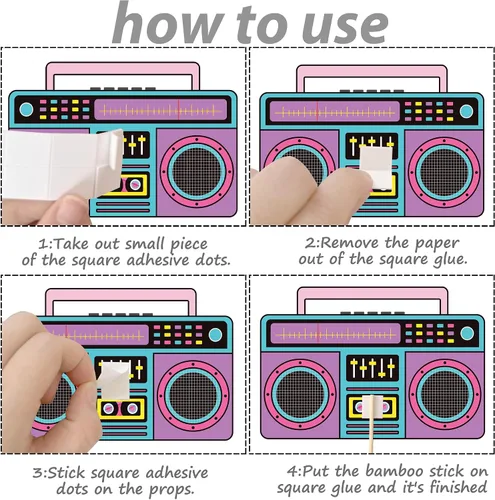 how to use

1:Take out small piece of the square adhesive dots.

2:Remove the paper out of the square glue.

3:Stick square adhesive dots on the props.

4:Put the bamboo stick on square glue and it's finished