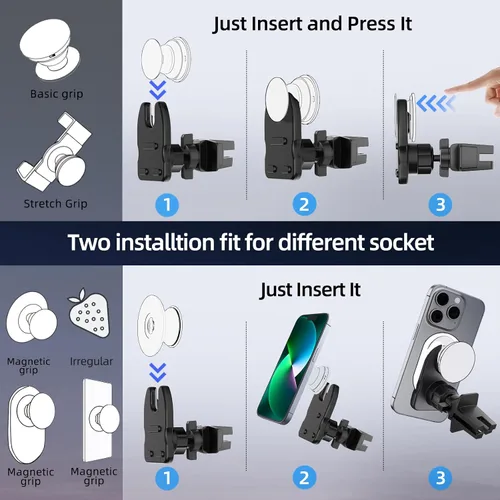 Basic grip

Stretch Grip

Just Insert and Press It

1

2

3

Two installtion fit for different socket

Magnetic grip

Irregular

Magnetic grip

Magnetic grip

Just Insert It

1

2

3