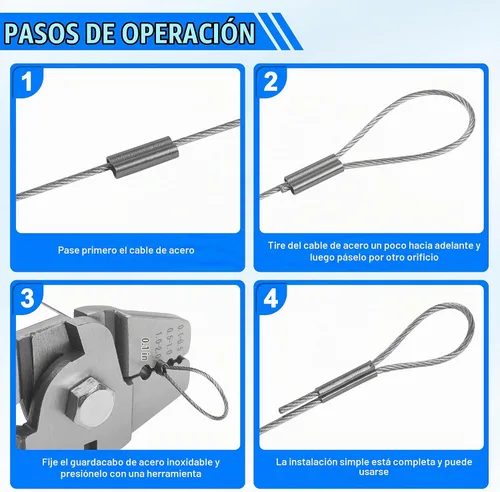 PASOS DE OPERACIÓN

1

Pase primero el cable de acero

2

Tire del cable de acero un poco hacia adelante y luego páselo por otro orificio

3

0.1-0.5
0.5-1.0
1.0-2.0
0.1in

Fije el guardacabo de acero inoxidable y presiónelo con una herramienta

4

La instalación simple está completa y puede usarse