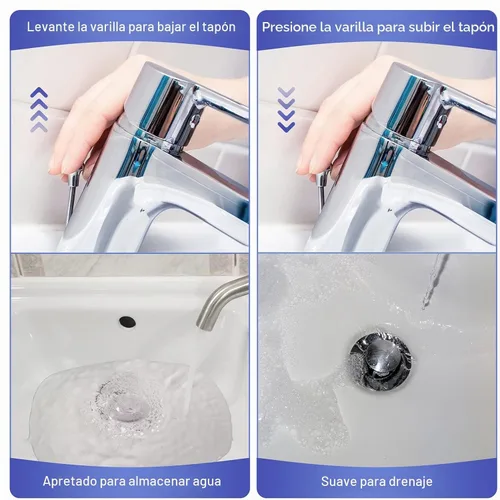 Levante la varilla para bajar el tapón

Apretado para almacenar agua

Presione la varilla para subir el tapón

Suave para drenaje