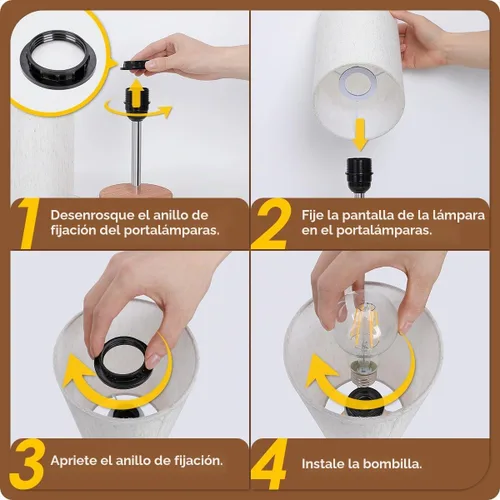 1 Desenrosque el anillo de fijación del portalámparas.

2 Fije la pantalla de la lámpara en el portalámparas.

3 Apriete el anillo de fijación.

4 Instale la bombilla.