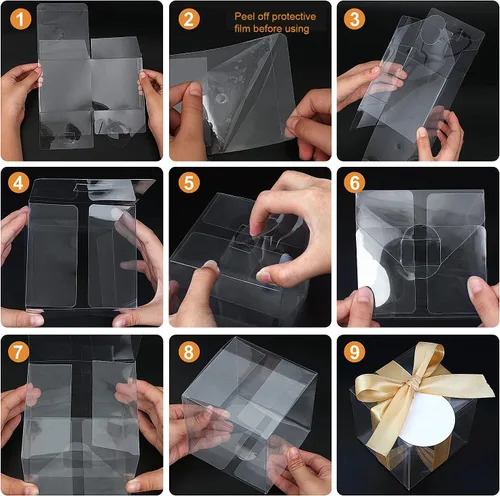 1

2

Peel off protective film before using

3

4

5

6

7

8

9