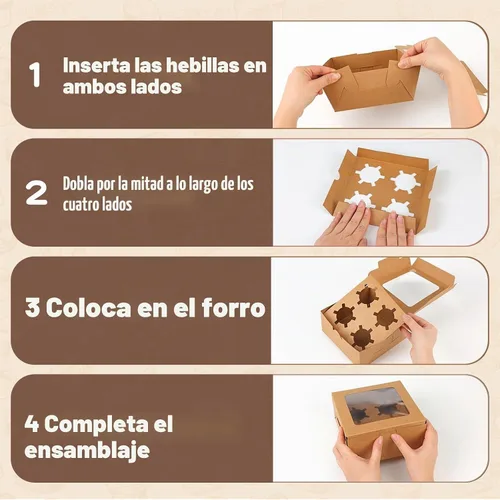 1 Inserta las hebillas en ambos lados

2 Dobla por la mitad a lo largo de los cuatro lados

3 Coloca en el forro

4 Completa el ensamblaje