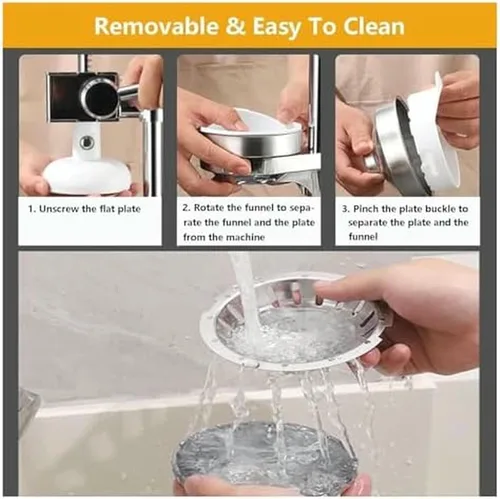 Removable & Easy To Clean

1. Unscrew the flat plate

2. Rotate the funnel to separate the funnel and the plate from the machine

3. Pinch the plate buckle to separate the plate and the funnel