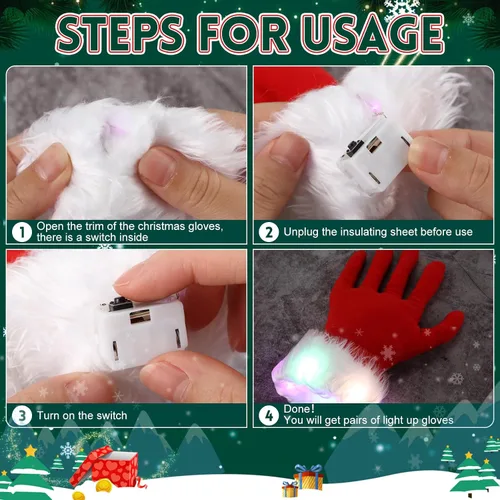 STEPS FOR USAGE

1 Open the trim of the christmas gloves, there is a switch inside

2 Unplug the insulating sheet before use

3 Turn on the switch

4 Done!
You will get pairs of light up gloves